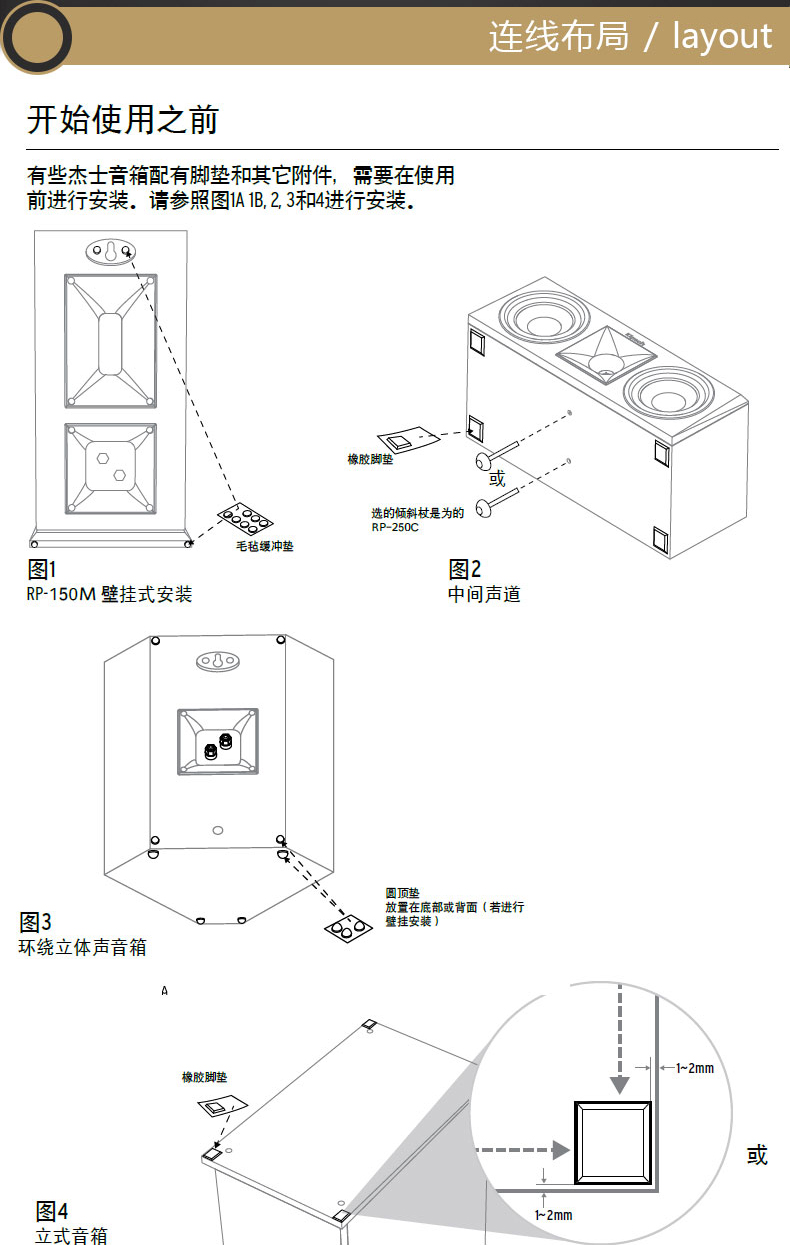 连线布局 / layout

开始使用之前

有些杰士音箱配有脚垫和其它附件，需要在使用前进行安装。请参照图1A 1B, 2, 3和4进行安装。

毛毡缓冲垫

图1
RP-150M 壁挂式安装

橡胶脚垫

或

选的倾斜杖是为的
RP-250C

图2
中间声道

圆顶垫
放置在底部或背面（若进行壁挂安装）

图3
环绕立体声音箱

A

橡胶脚垫

1~2mm

1~2mm

或

图4
立式音箱