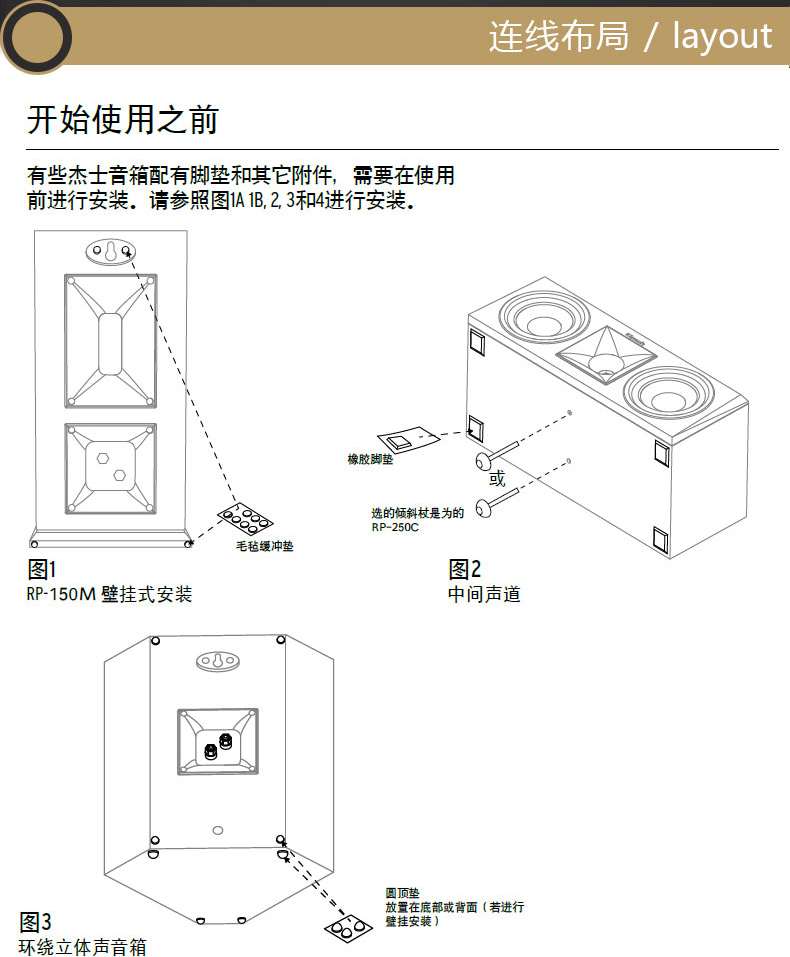 连线布局 / layout

开始使用之前

有些杰士音箱配有脚垫和其它附件，需要在使用前进行安装。请参照图1A 1B, 2, 3和4进行安装。

毛毡缓冲垫

图1
RP-150M 壁挂式安装

橡胶脚垫

或

选的倾斜杖是为的
RP-250C

图2
中间声道

圆顶垫
放置在底部或背面（若进行壁挂安装）

图3
环绕立体声音箱